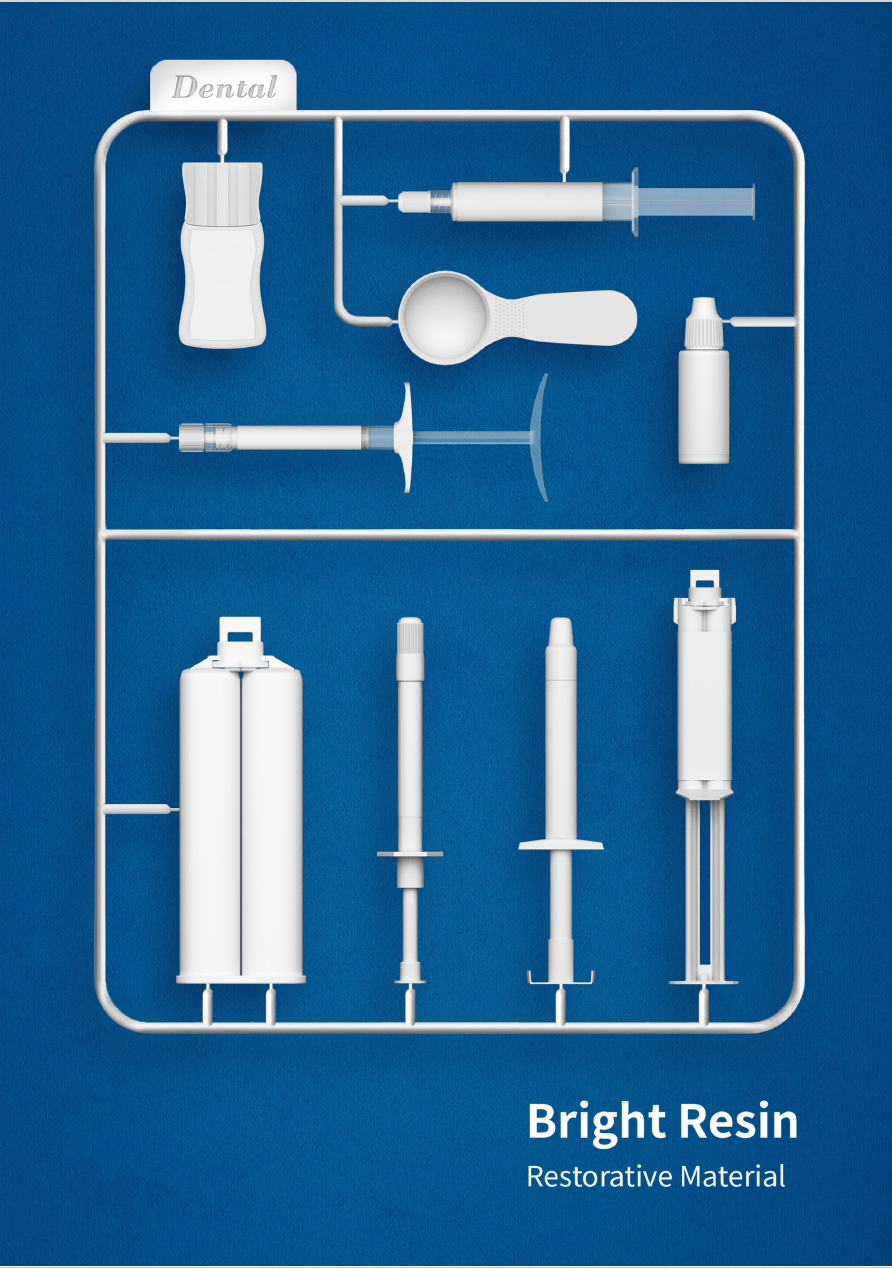 Dental

Bright Resin
Restorative Material